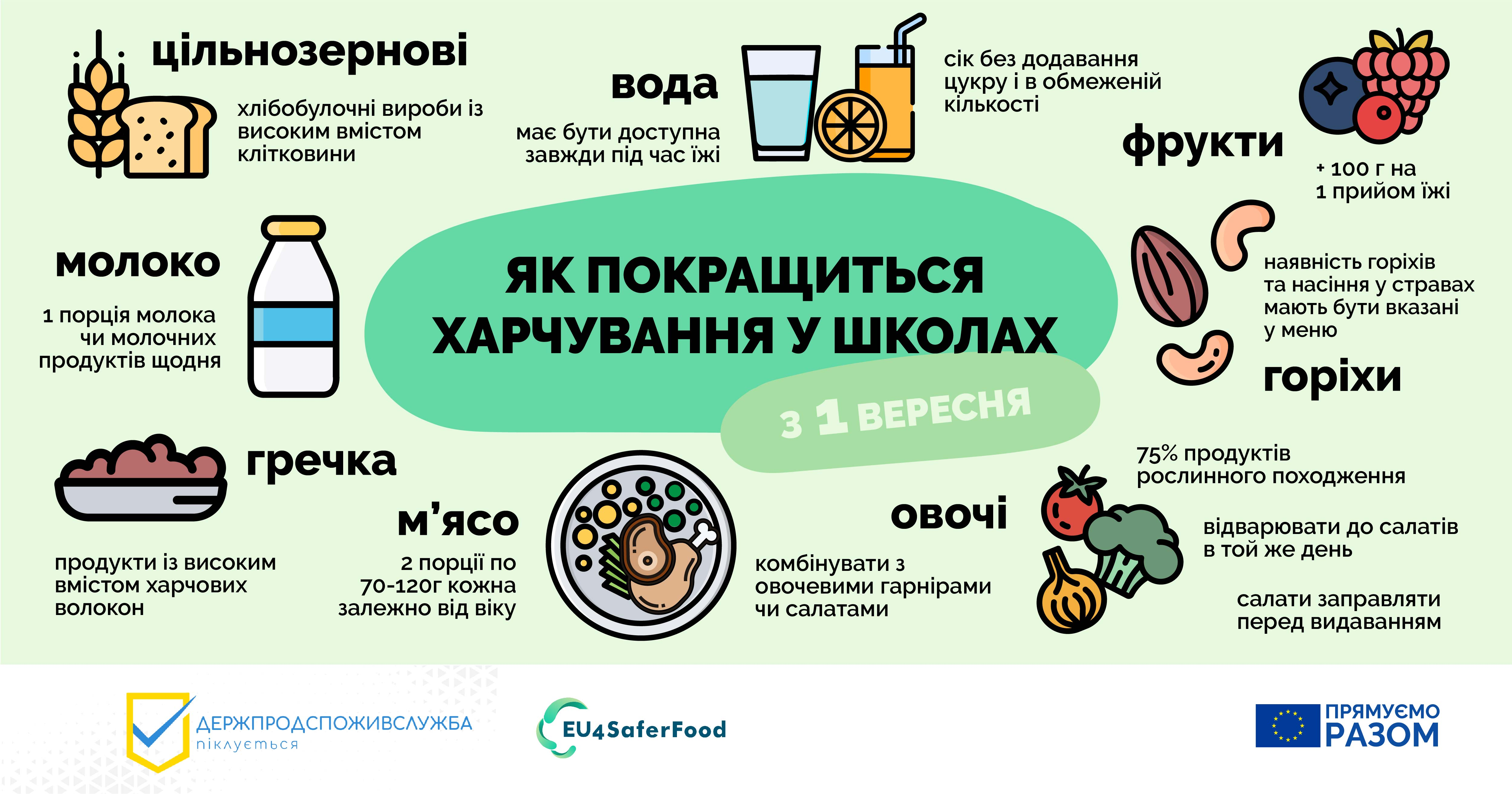 цільнозернові

хлібобулочні вироби із високим вмістом клітковини

вода

має бути доступна завжди під час їжі

сік без додавання цукру і в обмеженій кількості

фрукти

+ 100 г на 1 прийом їжі

молоко

1 порція молока чи молочних продуктів щодня

ЯК ПОКРАЩИТЬСЯ ХАРЧУВАННЯ У ШКОЛАХ

З 1 ВЕРЕСНЯ

наявність горіхів та насіння у стравах мають бути вказані у меню

горіхи

гречка

продукти із високим вмістом харчових волокон

м'ясо

2 порції по 70-120г кожна залежно від віку

овочі

комбінувати з овочевими гарнірами чи салатами

75% продуктів рослинного походження

відварювати до салатів в той же день

салати заправляти перед видаванням

ДЕРЖПРОДСПОЖИВСЛУЖБА піклується

EU4SaferFood

ПРЯМУЄМО РАЗОМ